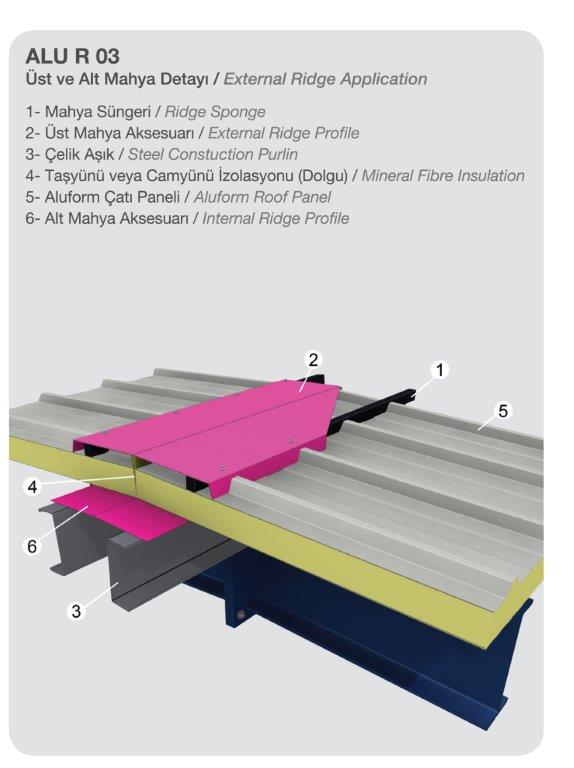 ALU R 03
Üst ve Alt Mahya Detayı / External Ridge Application

1- Mahya Süngeri / Ridge Sponge
2- Üst Mahya Aksesuarı / External Ridge Profile
3- Çelik Aşık / Steel Constuction Purlin
4- Taşyünü veya Camyünü İzolasyonu (Dolgu) / Mineral Fibre Insulation
5- Aluform Çatı Paneli / Aluform Roof Panel
6- Alt Mahya Aksesuarı / Internal Ridge Profile

2
1
5
4
6
3